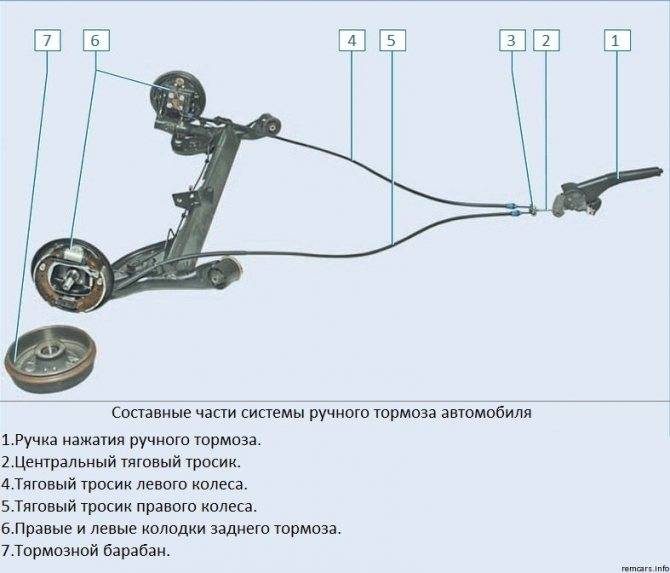 7
6
4
5
3
2
1

Составные части системы ручного тормоза автомобиля

1.Ручка нажатия ручного тормоза.
2.Центральный тяговый тросик.
4.Тяговый тросик левого колеса.
5.Тяговый тросик правого колеса.
6.Правые и левые колодки заднего тормоза.
7.Тормозной барабан.

remcars.info