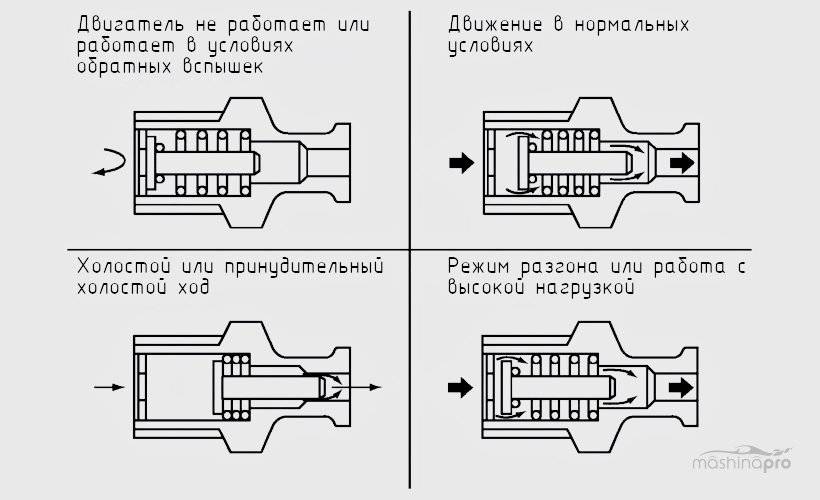 Двигатель не работает или работает в условиях обратных вспышек

Движение в нормальных условиях

Холостой или принудительный холостой ход

Режим разгона или работа с высокой нагрузкой

mashinapro