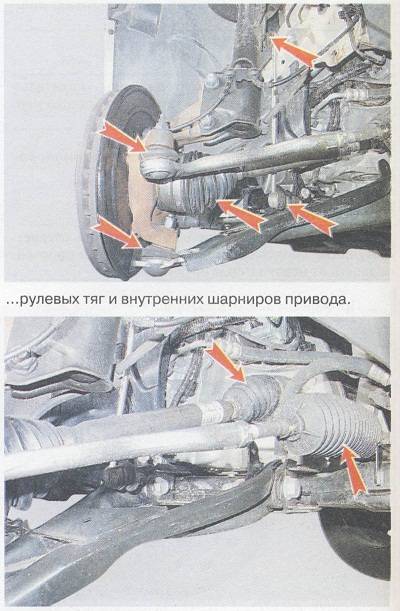 ...рулевых тяг и внутренних шарниров привода.