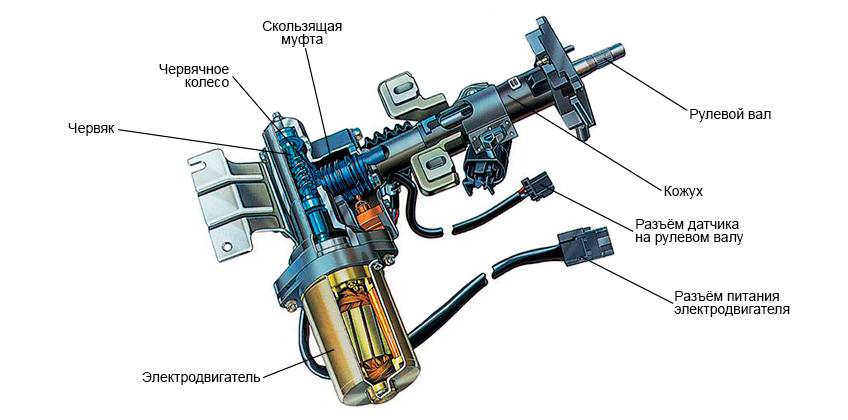 Скользящая муфта

Червячное колесо

Червяк

Рулевой вал

Кожух

Разъём датчика на рулевом валу

Разъём питания электродвигателя

Электродвигатель