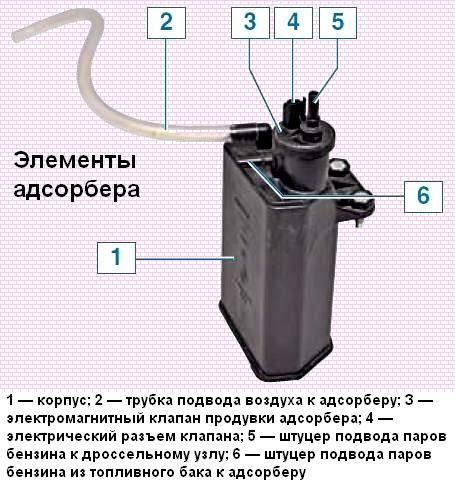 2

3

4

5

Элементы адсорбера

6

1

1 — корпус; 2 — трубка подвода воздуха к адсорберу; 3 — электромагнитный клапан продувки адсорбера; 4 — электрический разъем клапана; 5 — штуцер подвода паров бензина к дроссельному узлу; 6 — штуцер подвода паров бензина из топливного бака к адсорберу