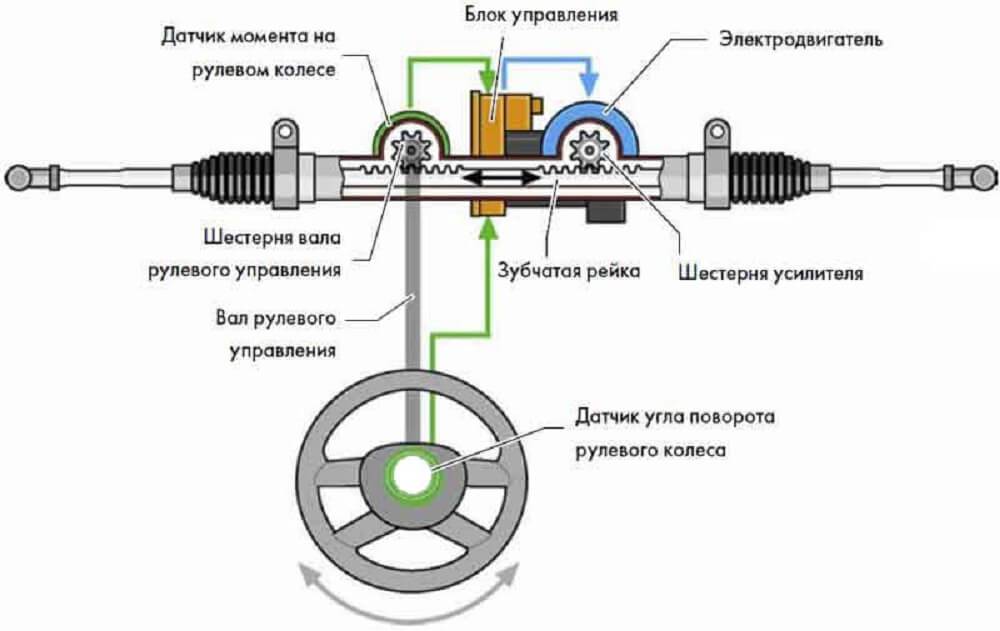 Блок управления

Датчик момента на рулевом колесе

Электродвигатель

Шестерня вала рулевого управления

Зубчатая рейка

Шестерня усилителя

Вал рулевого управления

Датчик угла поворота рулевого колеса