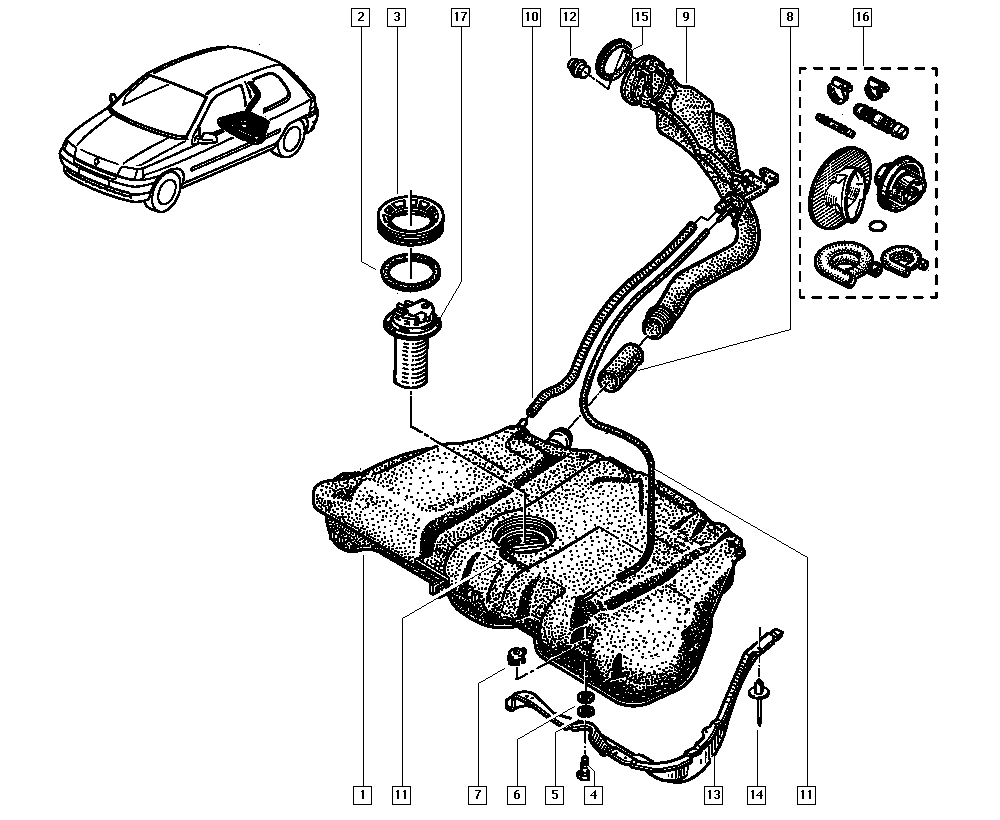 2
3
17
10
12
15
9
8
16
1
11
7
6
5
4
13
14
11