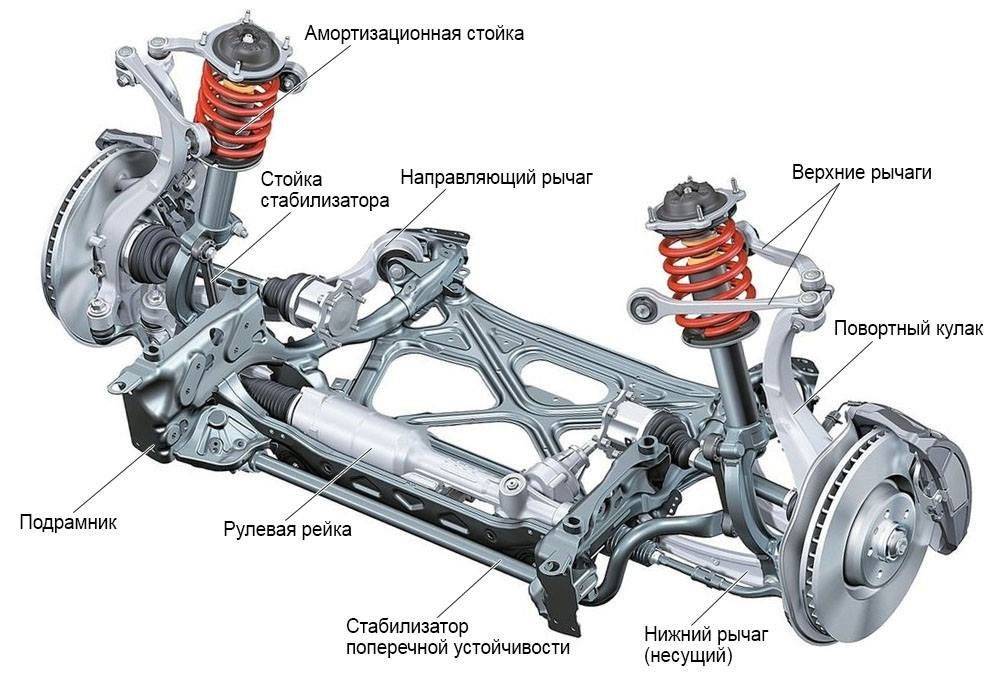 Амортизационная стойка

Стойка стабилизатора

Направляющий рычаг

Верхние рычаги

Поворотный кулак

Подрамник

Рулевая рейка

Стабилизатор поперечной устойчивости

Нижний рычаг (несущий)