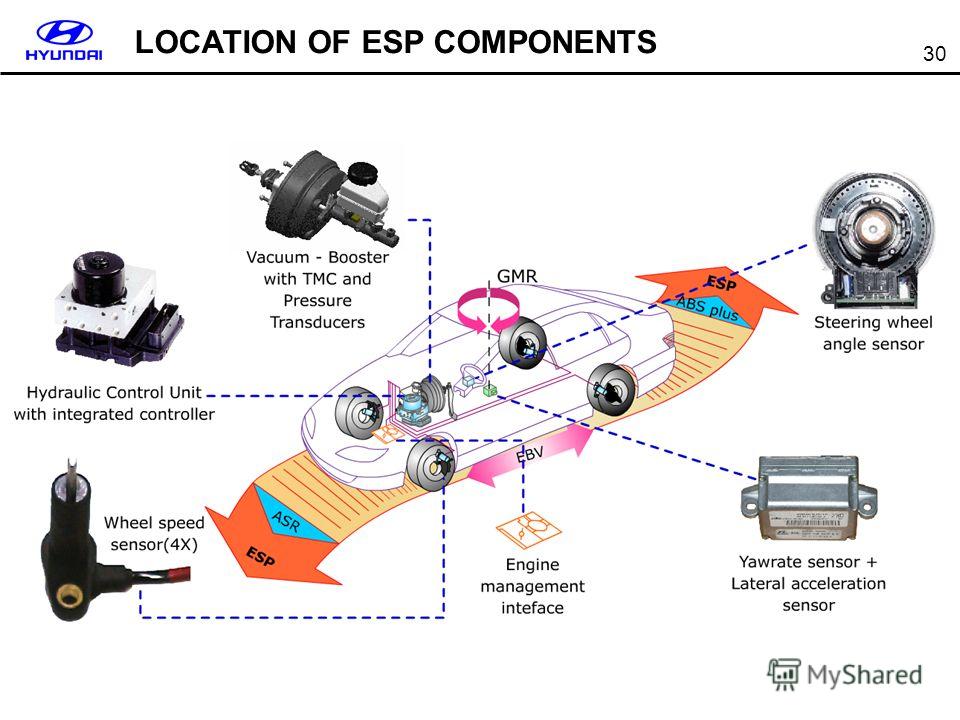 HYUNDAI
LOCATION OF ESP COMPONENTS
30

Vacuum - Booster with TMC and Pressure Transducers

GMR

ESP
ABS plus

Steering wheel angle sensor

Hydraulic Control Unit with integrated controller

EBV

Wheel speed sensor(4X)

ASR
ESP

Engine management inteface

Yawrate sensor + Lateral acceleration sensor

MyShared