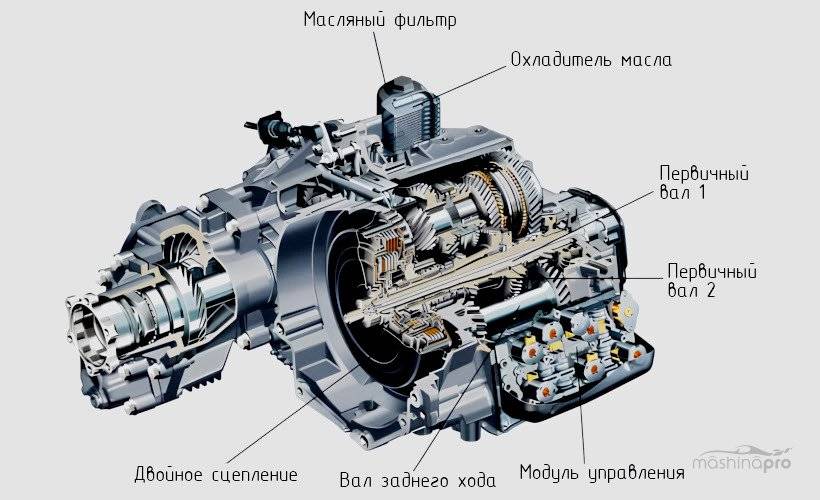 Масляный фильтр

Охладитель масла

Первичный вал 1

Первичный вал 2

Двойное сцепление

Вал заднего хода

Модуль управления

mashinapro