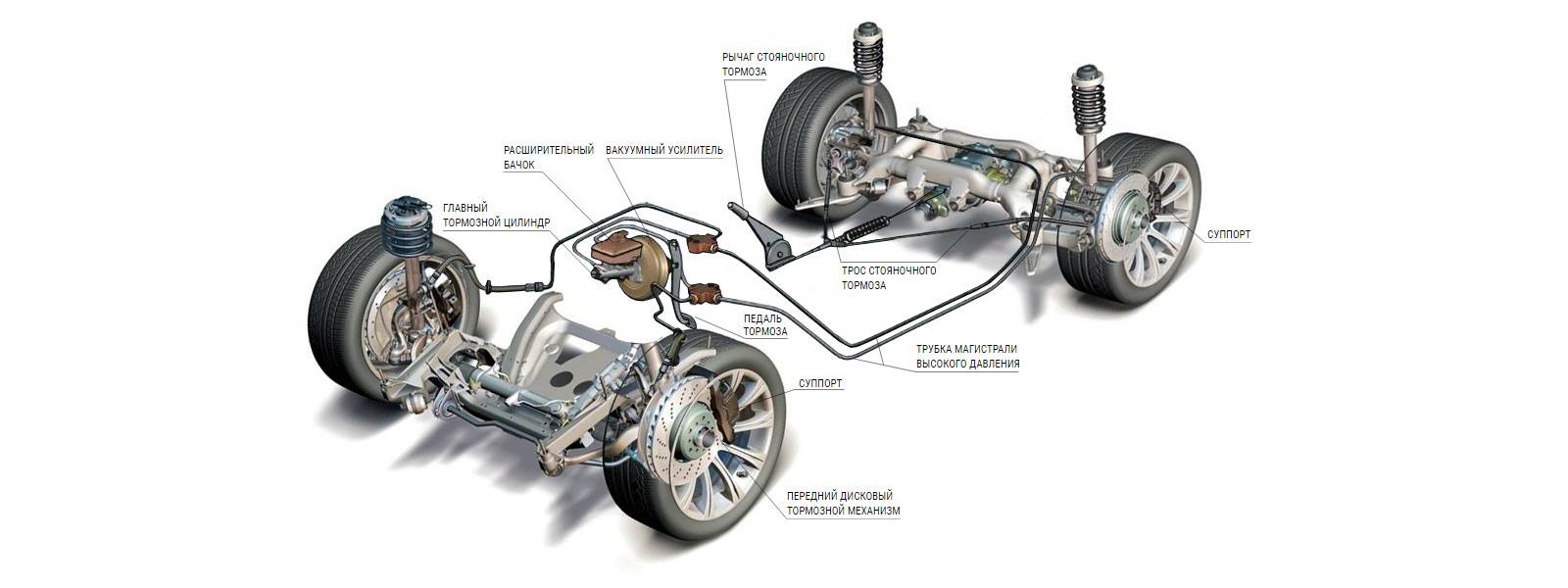 РЫЧАГ СТОЯНОЧНОГО ТОРМОЗА

РАСШИРИТЕЛЬНЫЙ БАЧОК

ВАКУУМНЫЙ УСИЛИТЕЛЬ

ГЛАВНЫЙ ТОРМОЗНОЙ ЦИЛИНДР

СУППОРТ

ТРОС СТОЯНОЧНОГО ТОРМОЗА

ПЕДАЛЬ ТОРМОЗА

ТРУБКА МАГИСТРАЛИ ВЫСОКОГО ДАВЛЕНИЯ

СУППОРТ

ПЕРЕДНИЙ ДИСКОВЫЙ ТОРМОЗНОЙ МЕХАНИЗМ