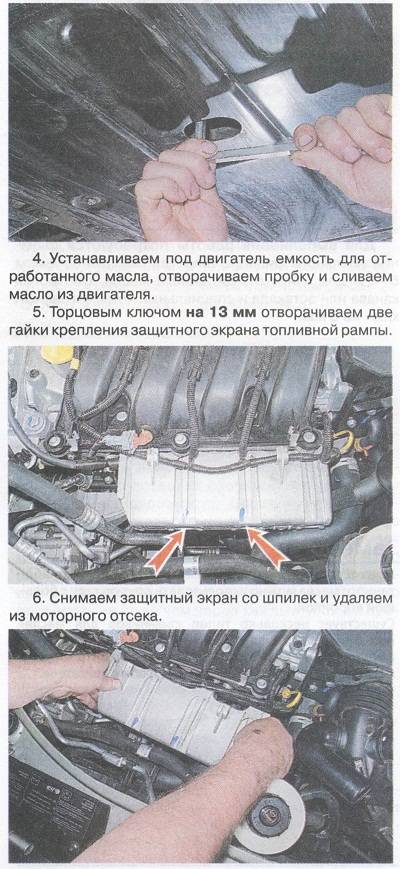 4. Устанавливаем под двигатель емкость для отработанного масла, отворачиваем пробку и сливаем масло из двигателя.

5. Торцовым ключом на 13 мм отворачиваем две гайки крепления защитного экрана топливной рампы.

6. Снимаем защитный экран со шпилек и удаляем из моторного отсека.