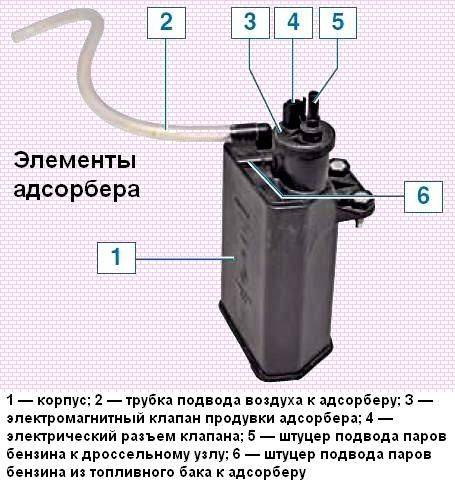 2

3

4

5

Элементы адсорбера

6

1

1 — корпус; 2 — трубка подвода воздуха к адсорберу; 3 — электромагнитный клапан продувки адсорбера; 4 — электрический разъем клапана; 5 — штуцер подвода паров бензина к дроссельному узлу; 6 — штуцер подвода паров бензина из топливного бака к адсорберу