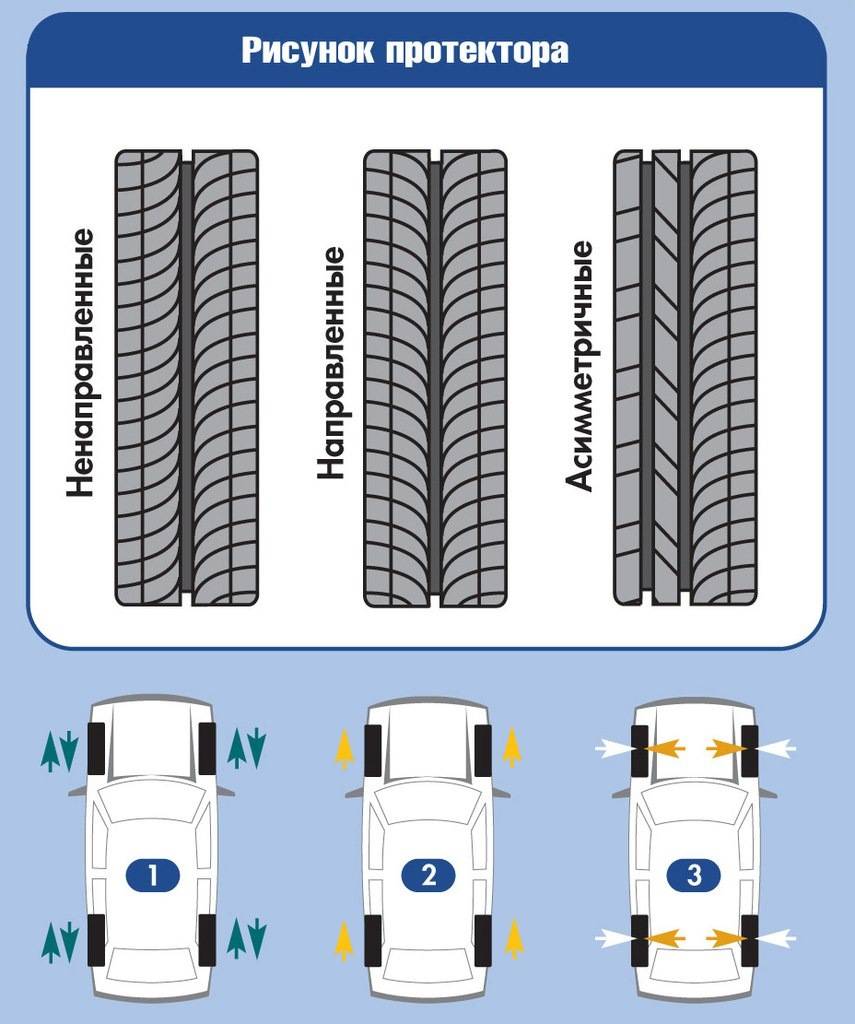 Рисунок протектора

Ненаправленные

Направленные

Асимметричные

1

2

3