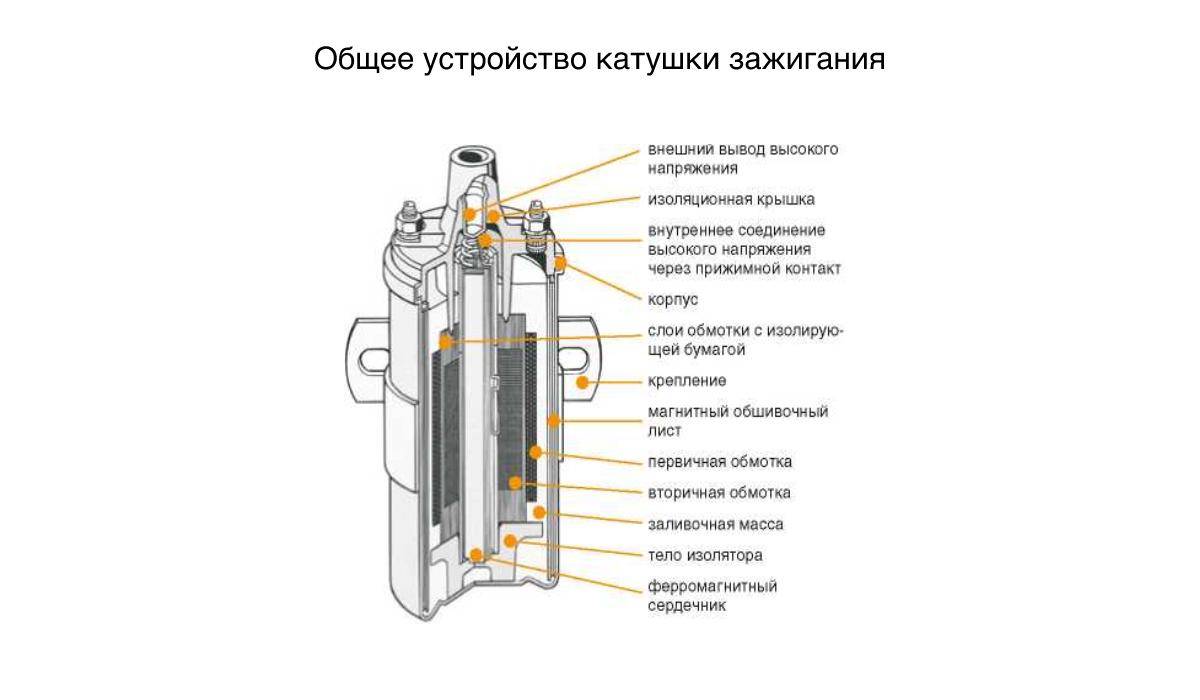 Общее устройство катушки зажигания

внешний вывод высокого напряжения

изоляционная крышка

внутреннее соединение высокого напряжения через прижимной контакт

корпус

слои обмотки с изолирующей бумагой

крепление

магнитный обшивочный лист

первичная обмотка

вторичная обмотка

заливочная масса

тело изолятора

ферромагнитный сердечник