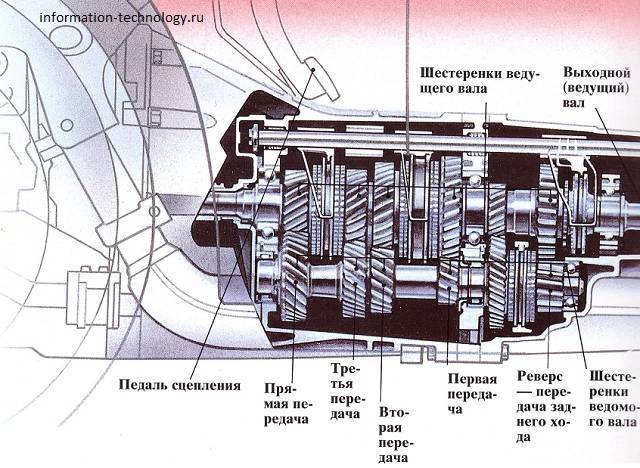 information-technology.ru

Шестеренки ведущего вала

Выходной (ведущий) вал

Педаль сцепления

Прямая передача

Третья передача

Вторая передача

Первая передача

Реверс — передача заднего хода

Шестеренки ведомого вала